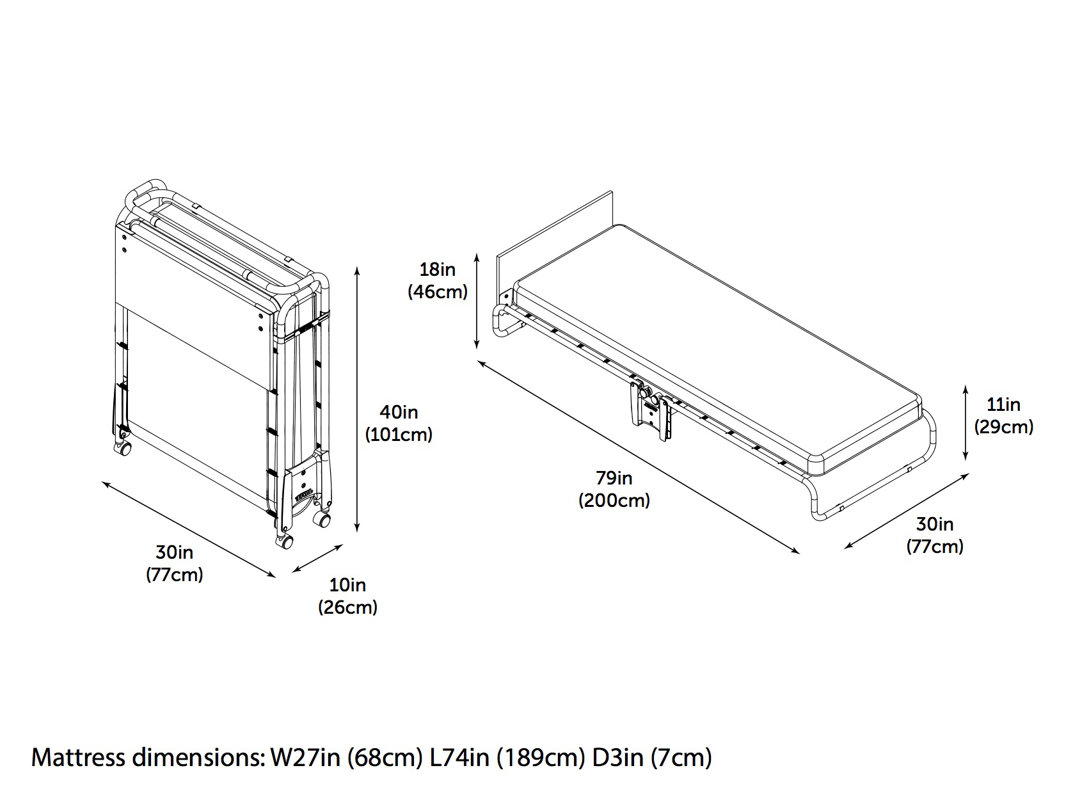 40in
(101cm)

30in
(77cm)

10in
(26cm)

18in
(46cm)

11in
(29cm)

79in
(200cm)

30in
(77cm)

Mattress dimensions: W27in (68cm) L74in (189cm) D3in (7cm)