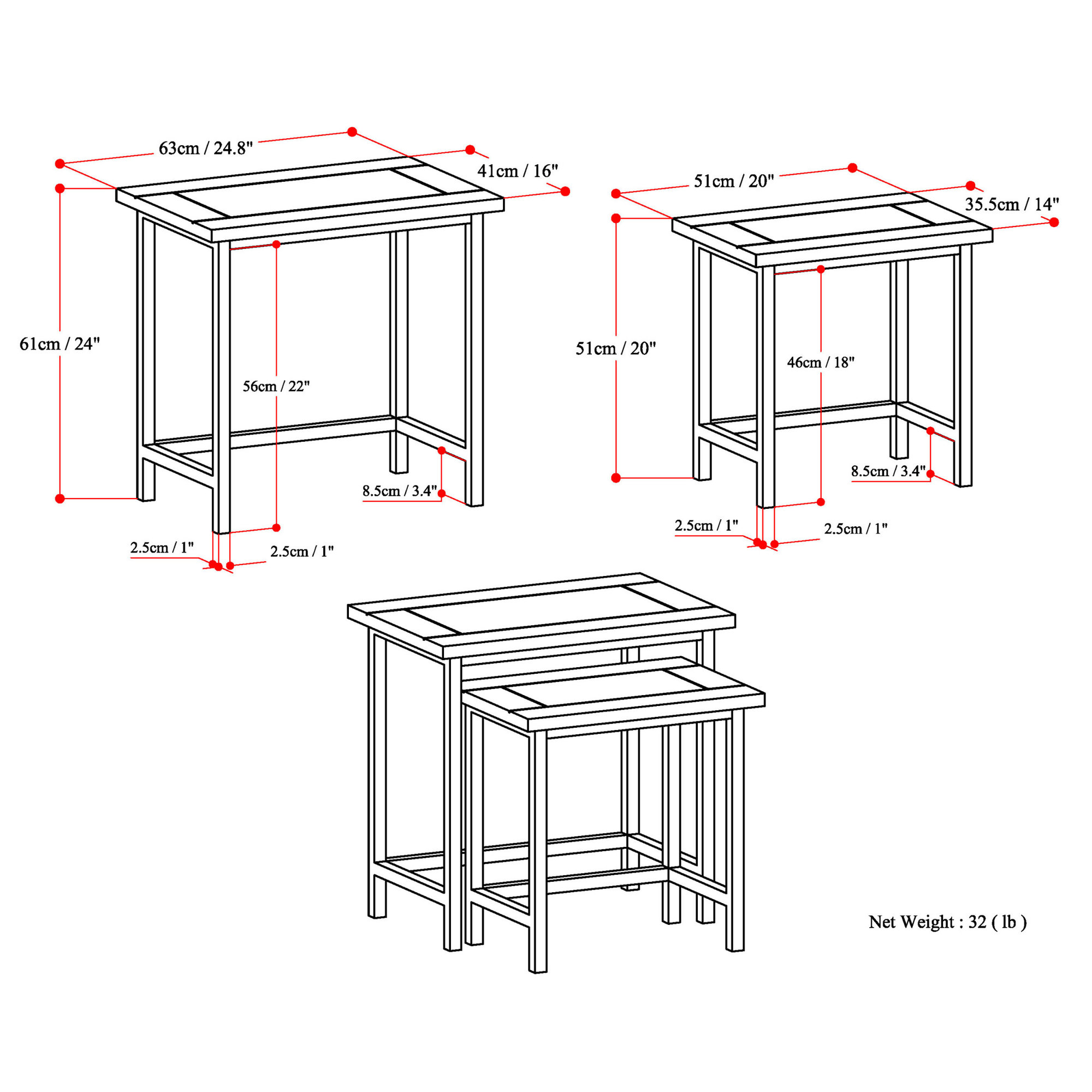 63cm / 24.8"

41cm / 16"

61cm / 24"

56cm / 22"

8.5cm / 3.4"

2.5cm / 1"

2.5cm / 1"

51cm / 20"

35.5cm / 14"

51cm / 20"

46cm / 18"

8.5cm / 3.4"

2.5cm / 1"

2.5cm / 1"

Net Weight : 32 ( lb )